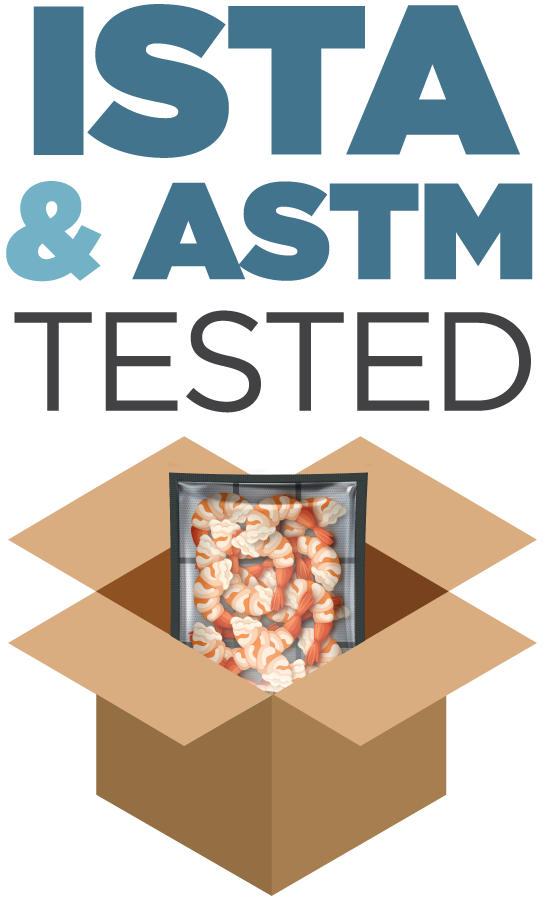 ISTA
& ASTM
TESTED