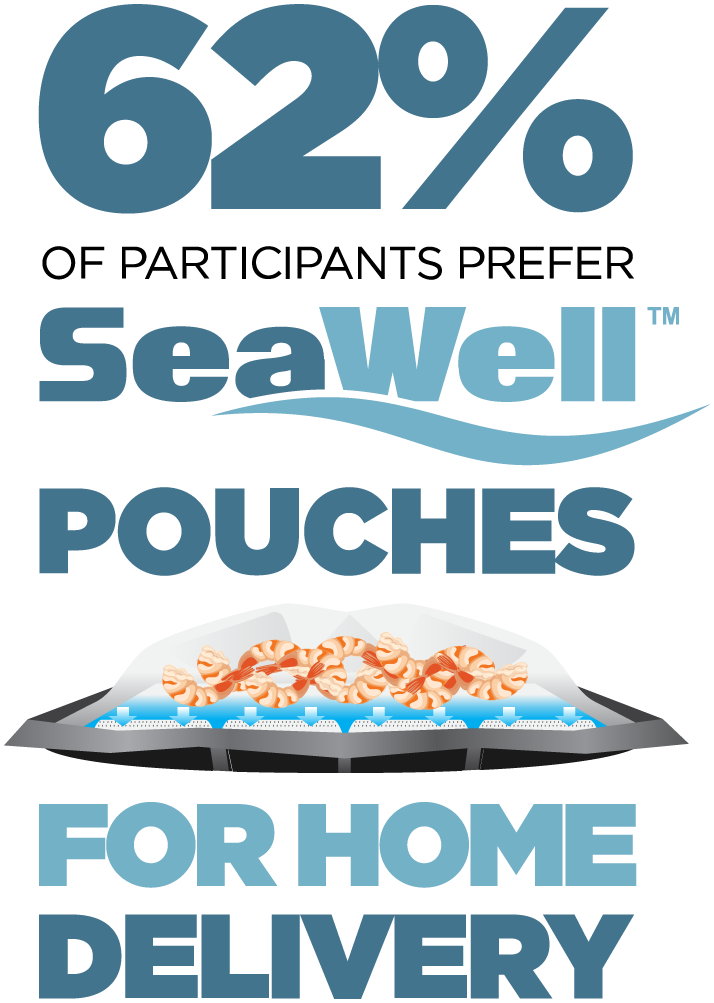 62%

OF PARTICIPANTS PREFER

SeaWell™

POUCHES

FOR HOME DELIVERY